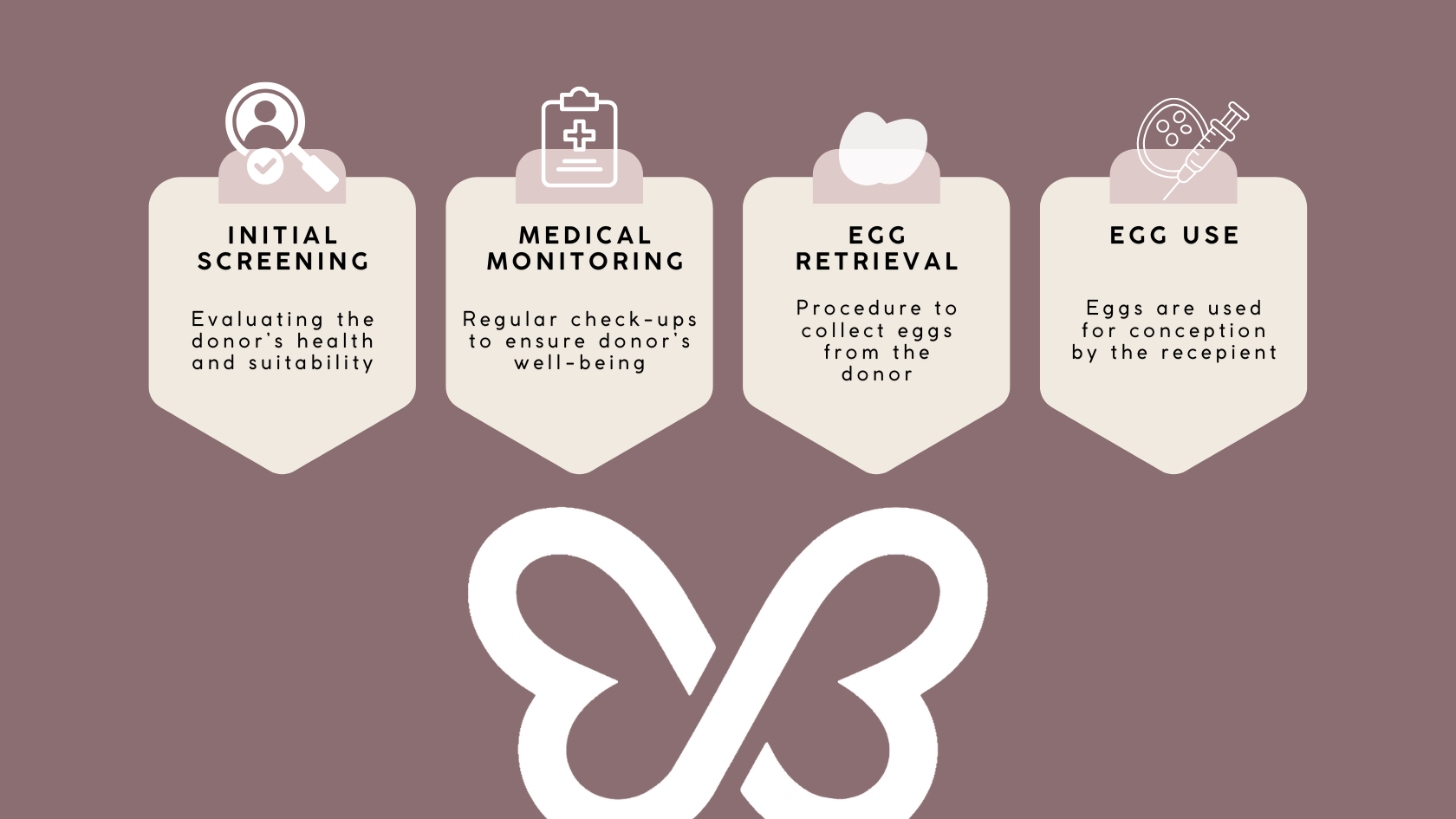 INITIAL SCREENING

Evaluating the donor's health and suitability

MEDICAL MONITORING

Regular check-ups to ensure donor's well-being

EGG RETRIEVAL

Procedure to collect eggs from the donor

EGG USE

Eggs are used for conception by the recepient