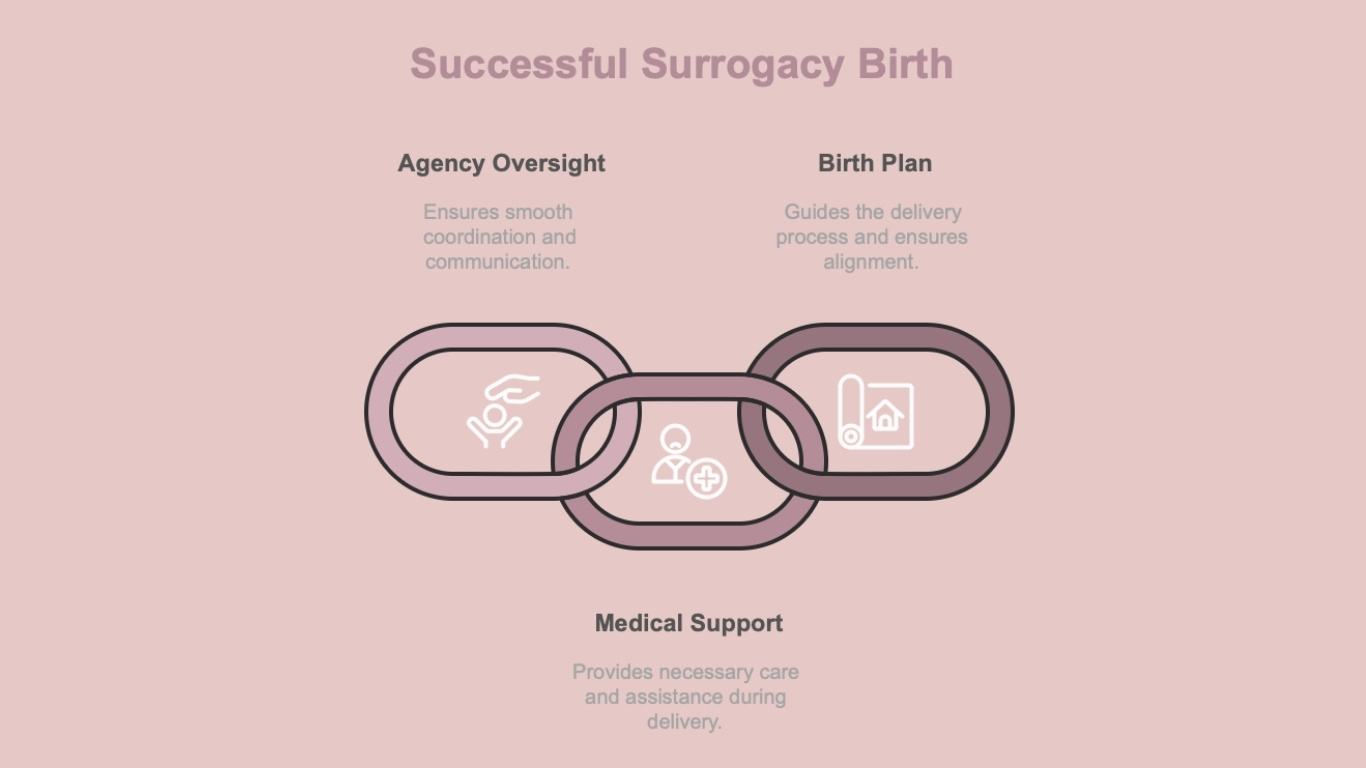 Successful Surrogacy Birth

Agency Oversight

Ensures smooth coordination and communication.

Birth Plan

Guides the delivery process and ensures alignment.

Medical Support

Provides necessary care and assistance during delivery.