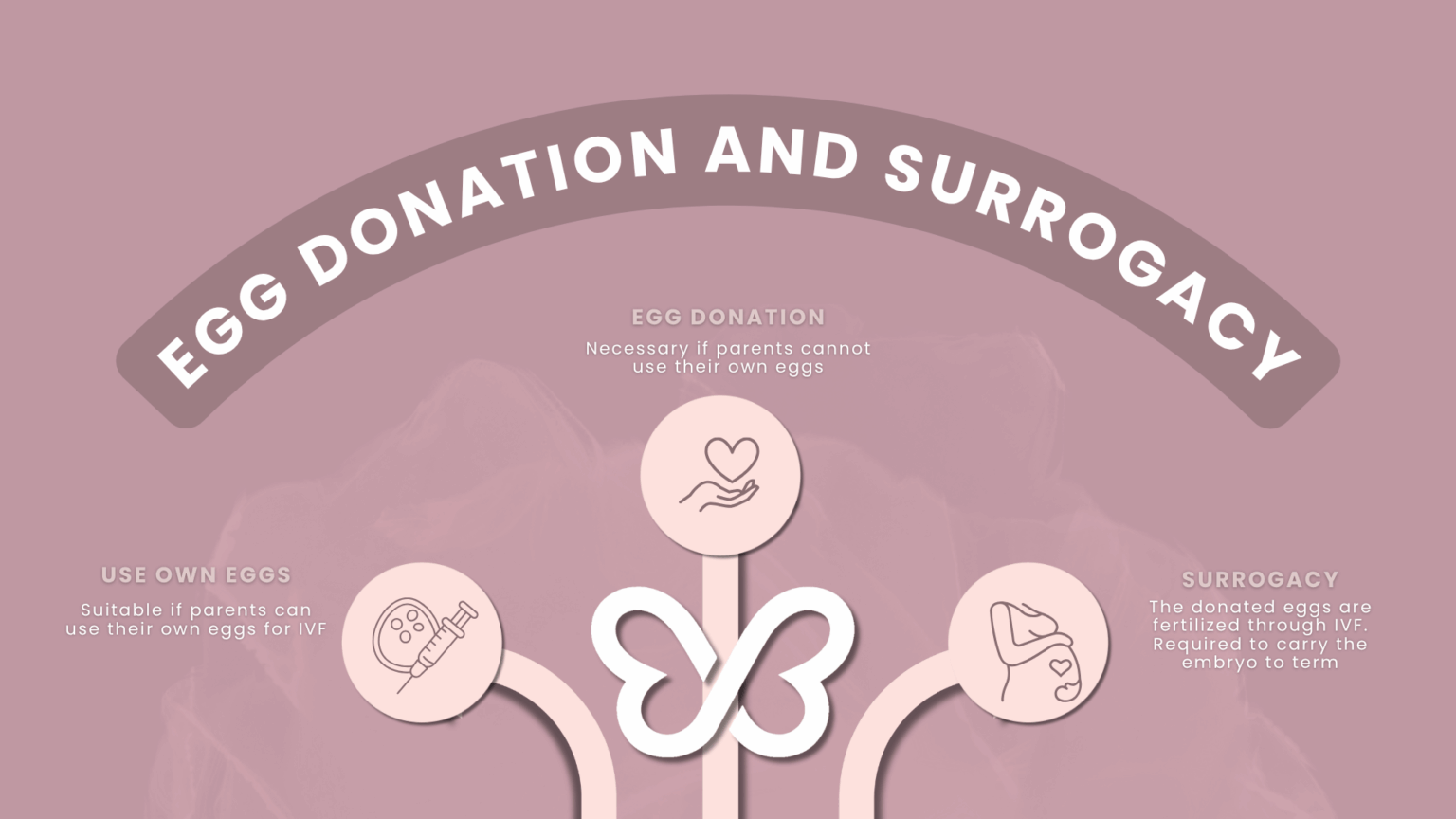 EGG DONATION AND SURROGACY

EGG DONATION

Necessary if parents cannot use their own eggs

USE OWN EGGS

Suitable if parents can use their own eggs for IVF

SURROGACY

The donated eggs are fertilized through IVF. Required to carry the embryo to term