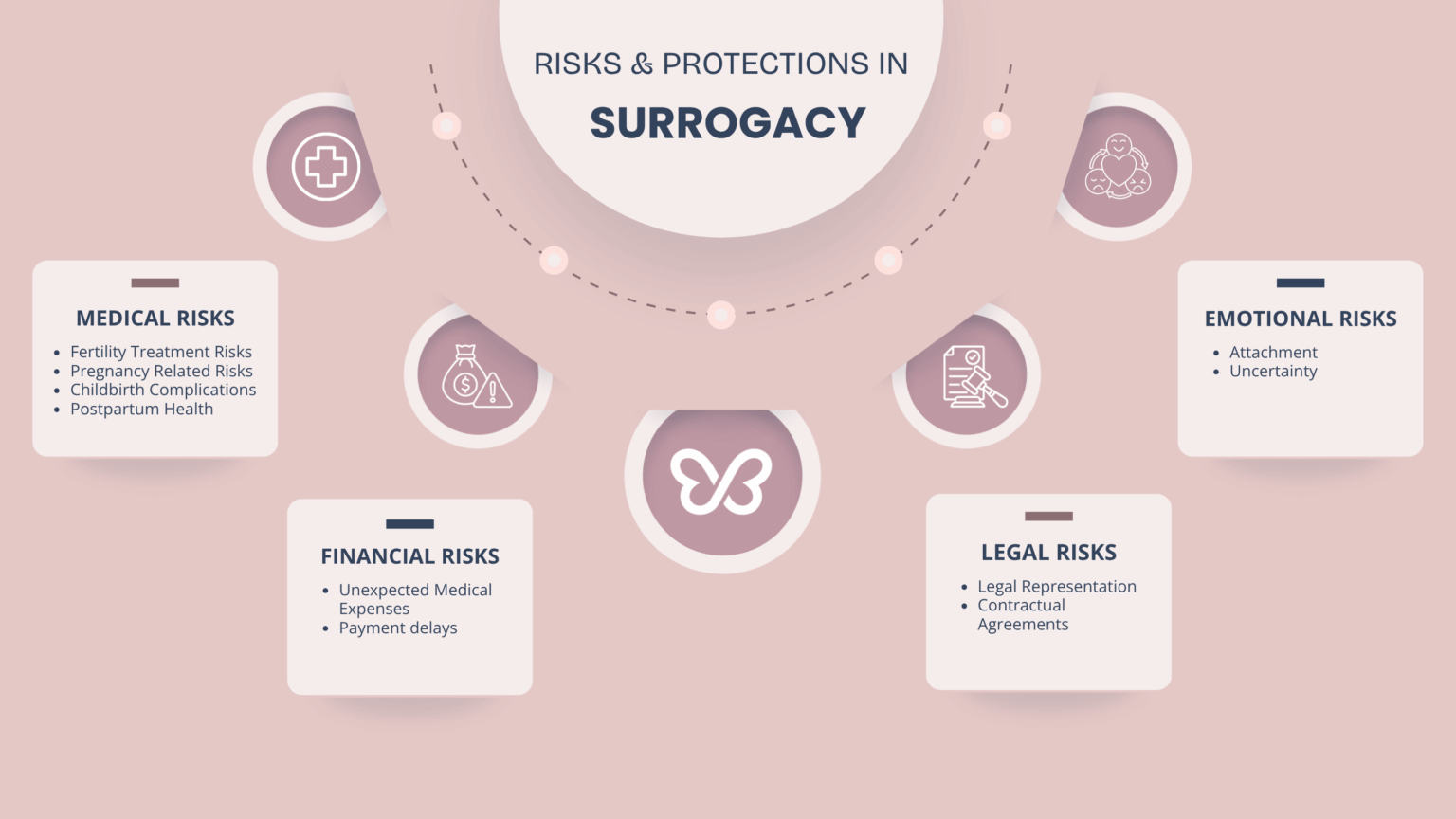 RISKS & PROTECTIONS IN

SURROGACY

MEDICAL RISKS

- Fertility Treatment Risks
- Pregnancy Related Risks
- Childbirth Complications
- Postpartum Health

FINANCIAL RISKS

- Unexpected Medical Expenses
- Payment delays

LEGAL RISKS

- Legal Representation
- Contractual Agreements

EMOTIONAL RISKS

- Attachment
- Uncertainty