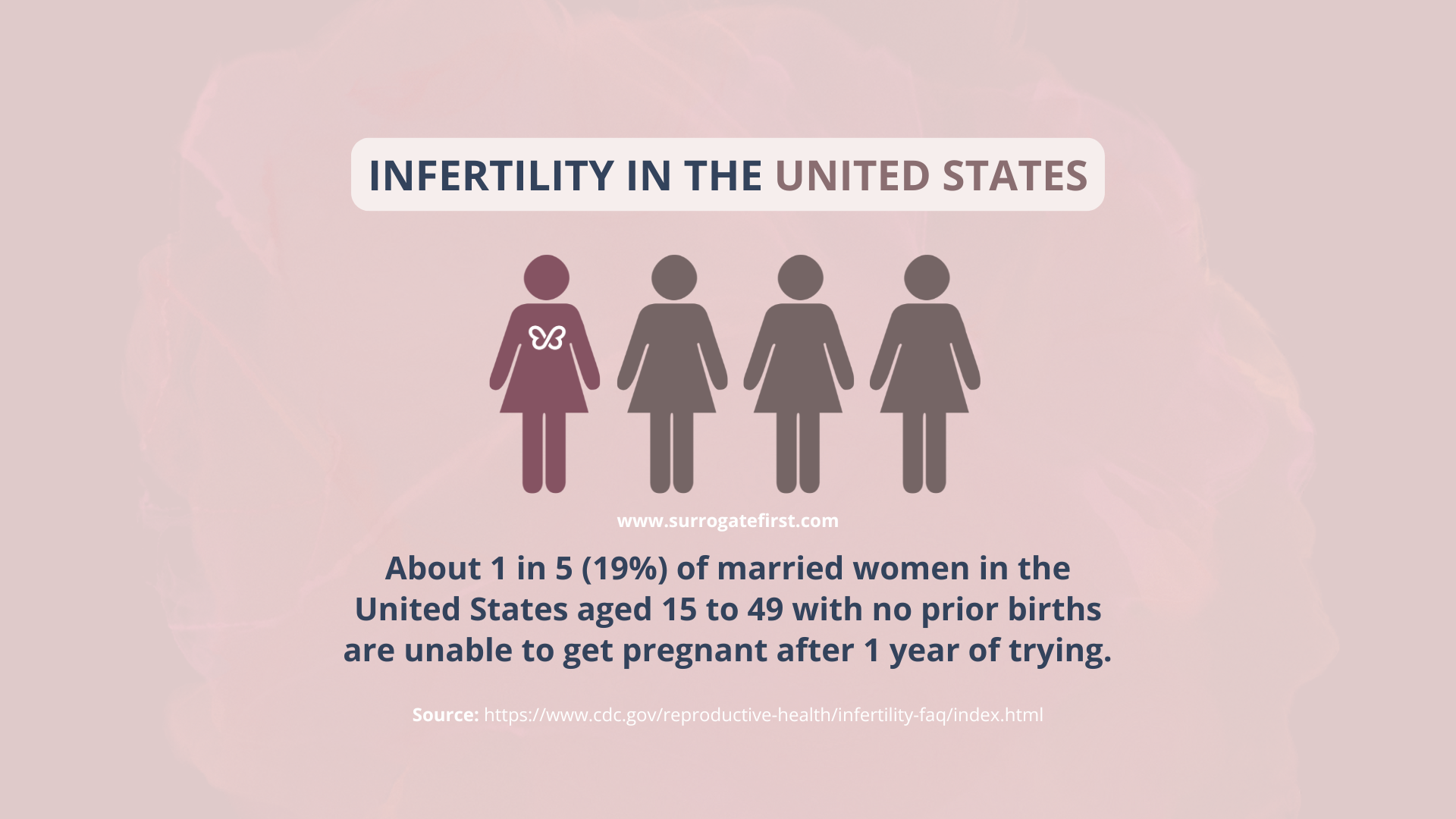 INFERTILITY IN THE UNITED STATES

www.surrogatefirst.com

About 1 in 5 (19%) of married women in the United States aged 15 to 49 with no prior births are unable to get pregnant after 1 year of trying.

Source: https://www.cdc.gov/reproductive-health/infertility-faq/index.html